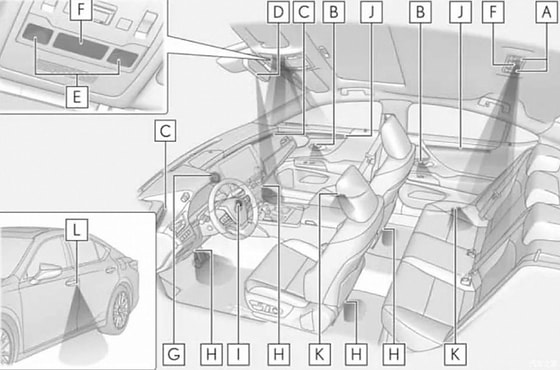 F
E
D C B J B J F A
C
L
G H I H K H H K